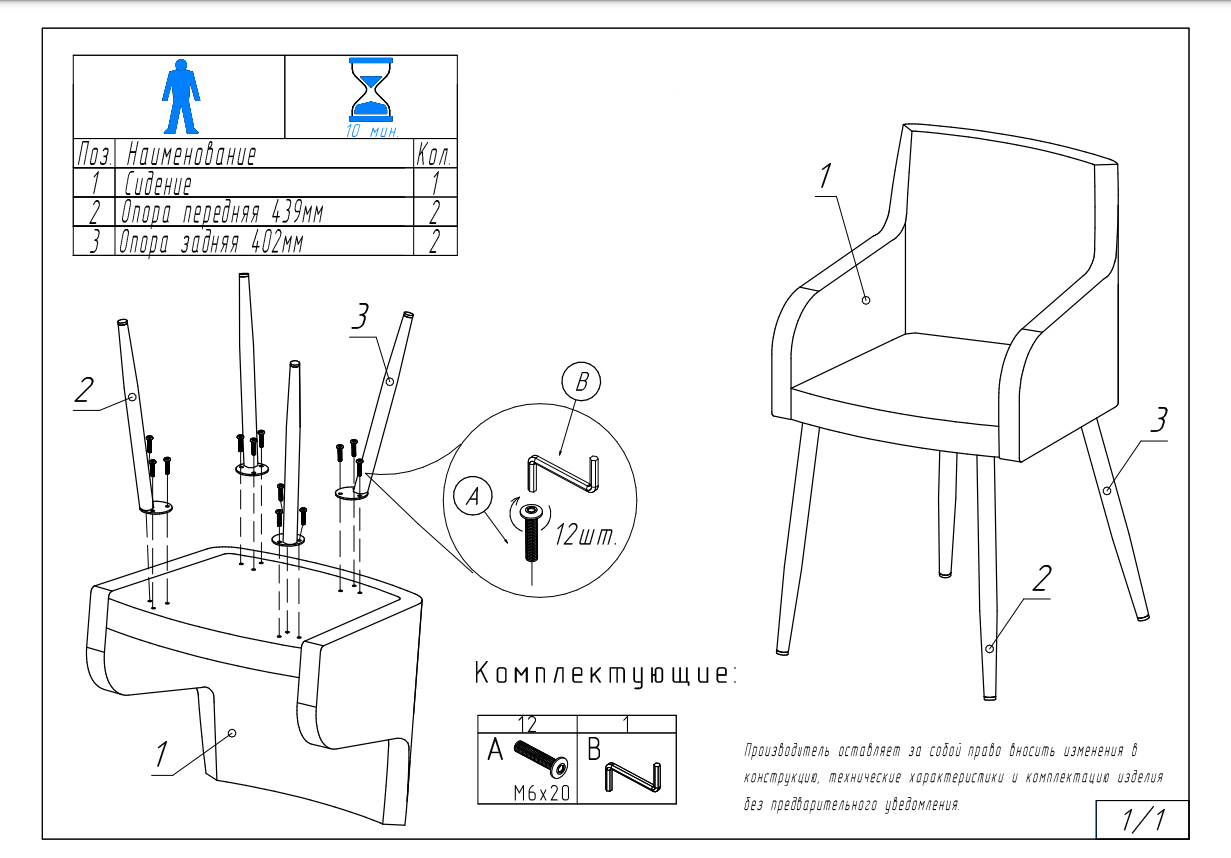 10 мин.

| Поз. | Наименование | Кол. |
|---|---|---|
| 1 | Сидение | 1 |
| 2 | Опора передняя 439мм | 2 |
| 3 | Опора задняя 402мм | 2 |

2

3

B

A

12шт.

1

1

3

2

Комплектующие:

| 12 | 1 |
|---|---|
| A M6x20 | B |

Производитель оставляет за собой право вносить изменения в конструкцию, технические характеристики и комплектацию изделия без предварительного уведомления.

1/1